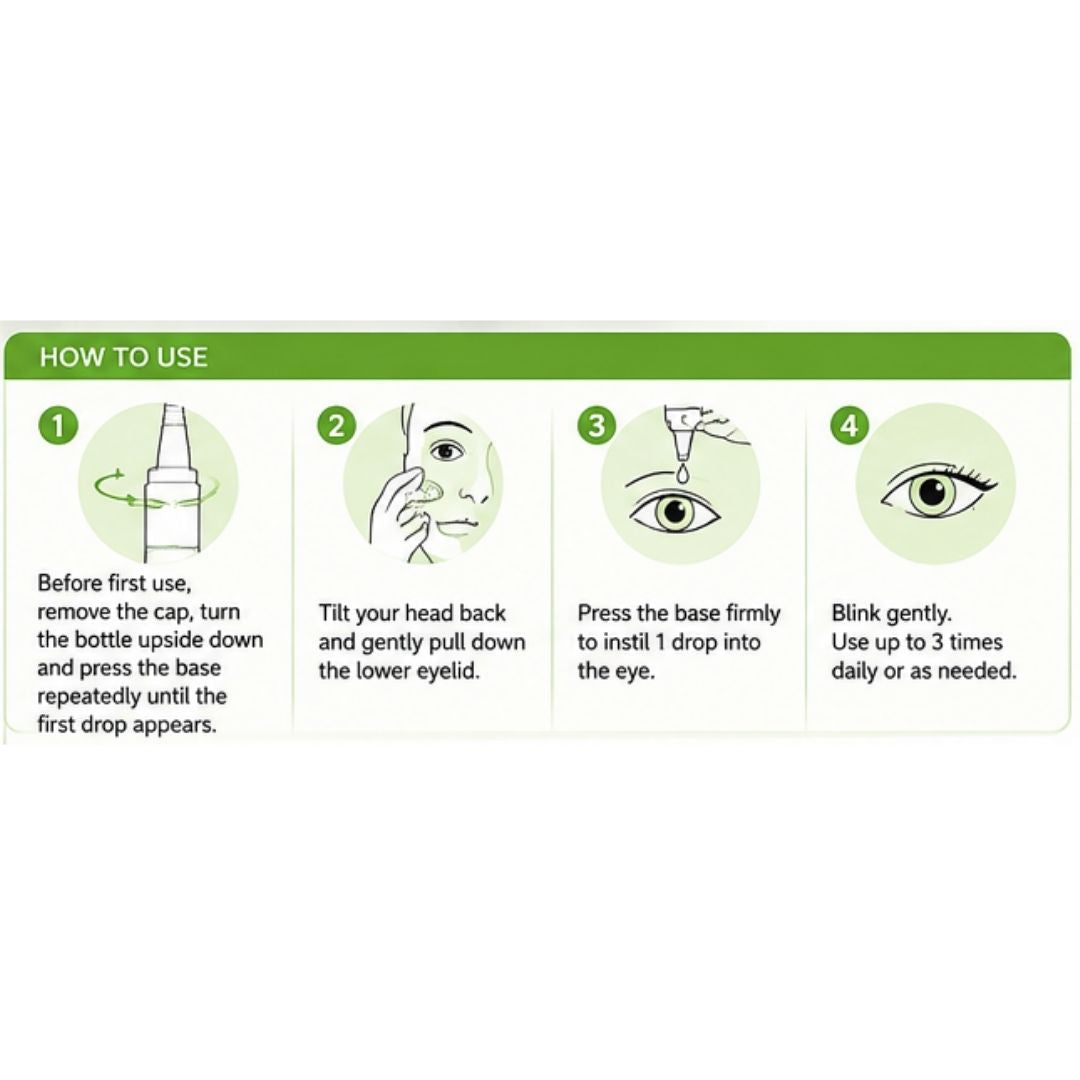 HOW TO USE

1

Before first use, remove the cap, turn the bottle upside down and press the base repeatedly until the first drop appears.

2

Tilt your head back and gently pull down the lower eyelid.

3

Press the base firmly to instil 1 drop into the eye.

4

Blink gently.
Use up to 3 times daily or as needed.